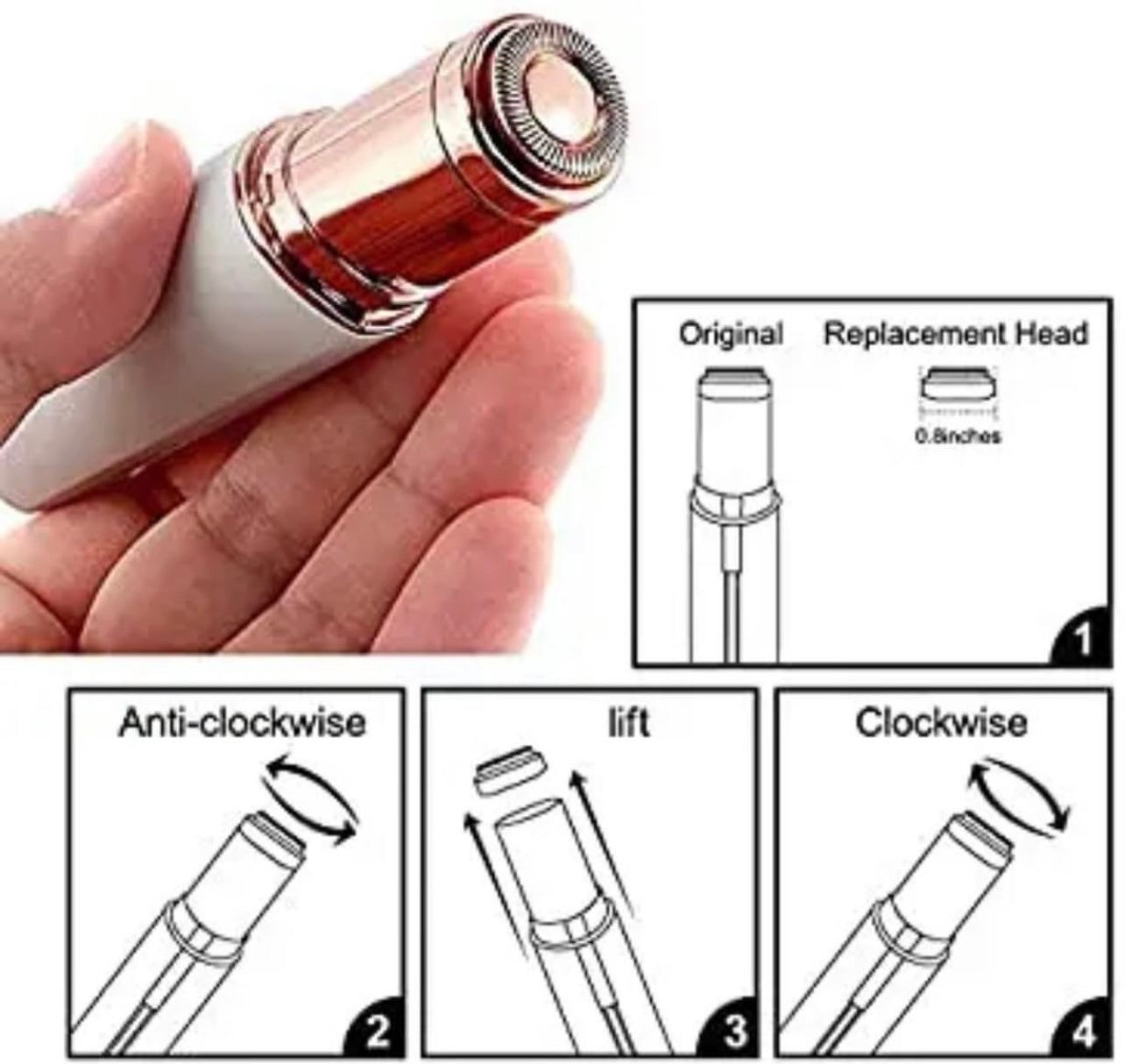 Original Replacement Head

0.8inches

1

Anti-clockwise

2

lift

3

Clockwise

4